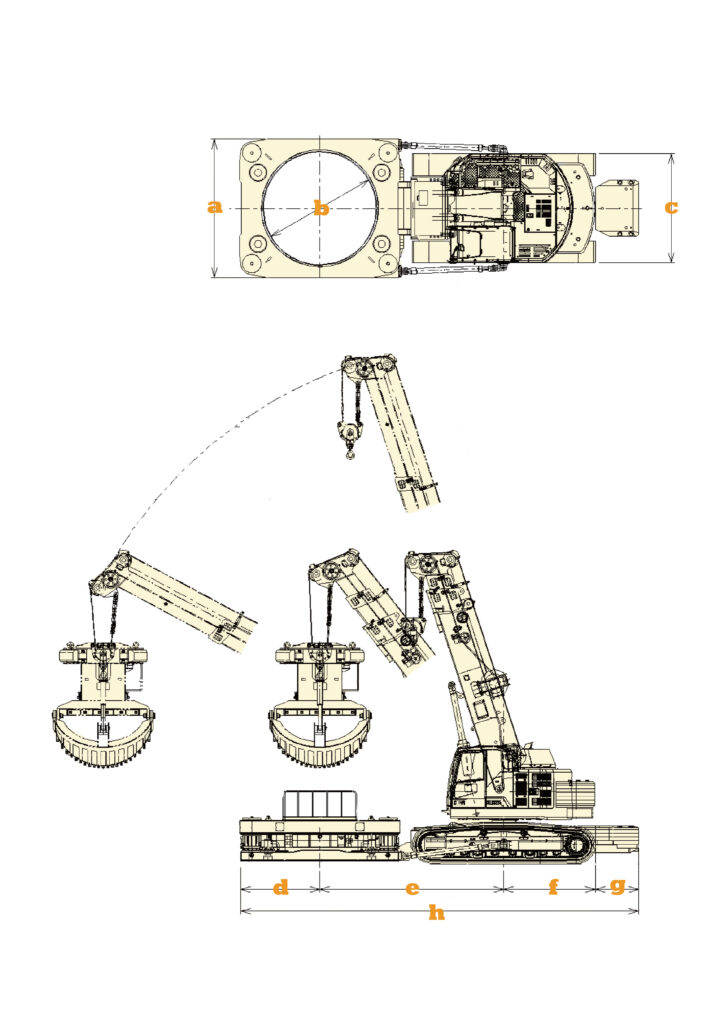 a
b
c
d
e
f
g
h